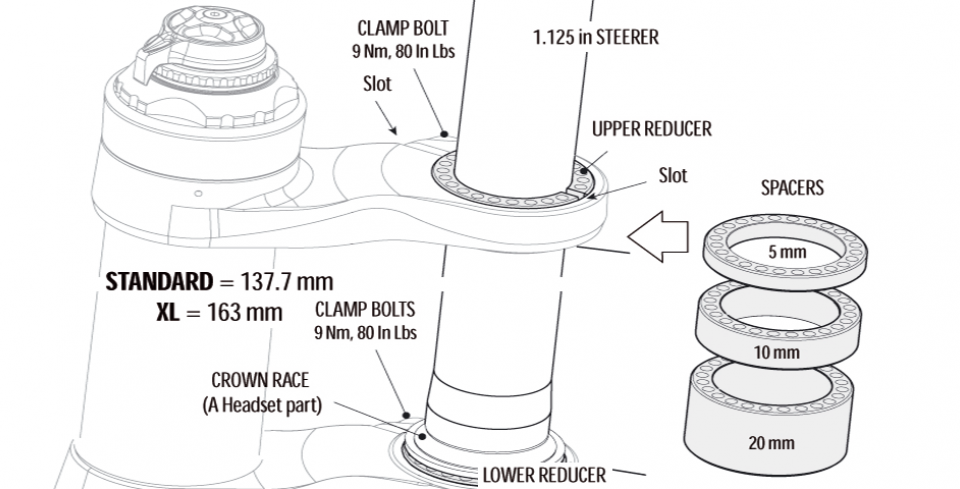 CLAMP BOLT
9 Nm, 80 In Lbs

1.125 in STEERER

Slot

UPPER REDUCER

Slot

SPACERS

5 mm

10 mm

20 mm

STANDARD = 137.7 mm
XL = 163 mm

CLAMP BOLTS
9 Nm, 80 In Lbs

CROWN RACE
(A Headset part)

LOWER REDUCER